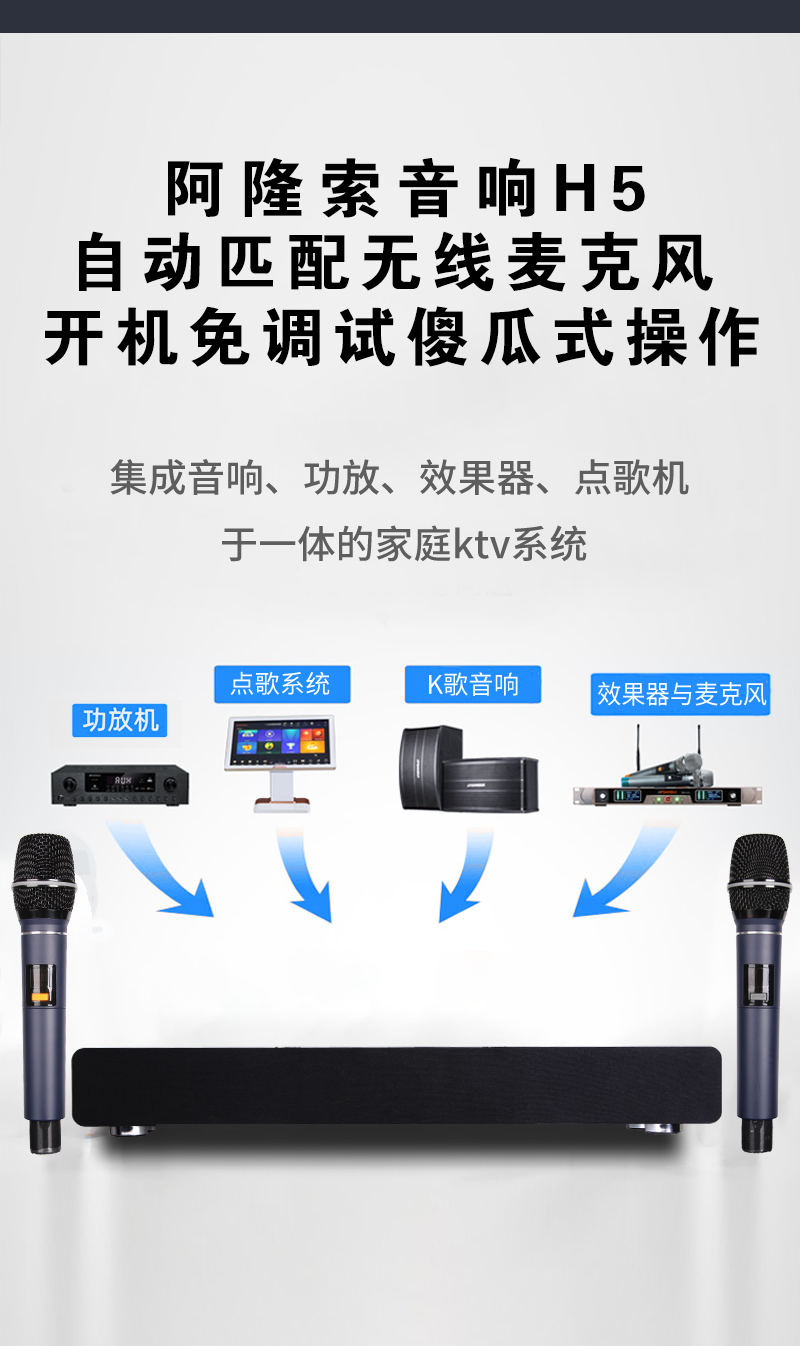 阿隆索音响H5
自动匹配无线麦克风
开机免调试傻瓜式操作

集成音响、功放、效果器、点歌机
于一体的家庭ktv系统

功放机

点歌系统

K歌音响

效果器与麦克风